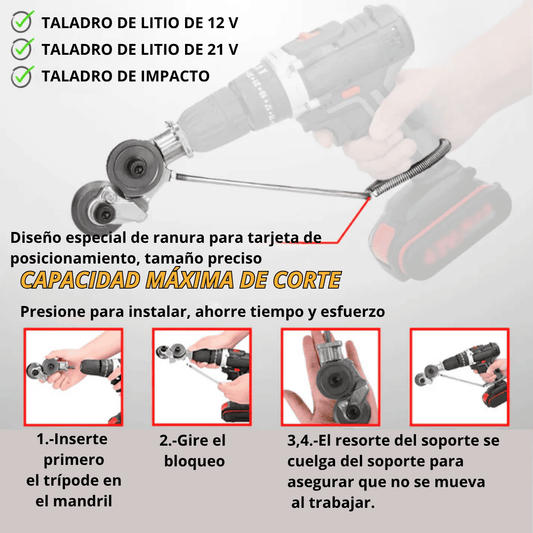 TALADRO DE LITIO DE 12 V
TALADRO DE LITIO DE 21 V
TALADRO DE IMPACTO

Diseño especial de ranura para tarjeta de posicionamiento, tamaño preciso

CAPACIDAD MÁXIMA DE CORTE

Presione para instalar, ahorre tiempo y esfuerzo

1.-Inserte primero el trípode en el mandril

2.-Gire el bloqueo

3,4.-El resorte del soporte se cuelga del soporte para asegurar que no se mueva al trabajar.